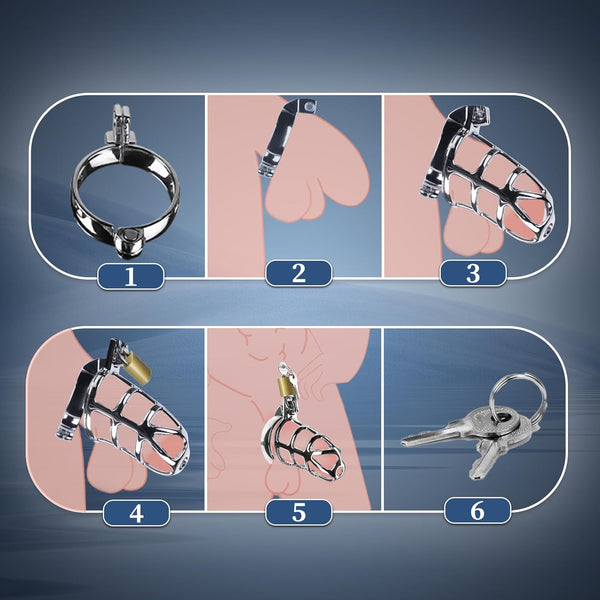 1
2
3
4
5
6