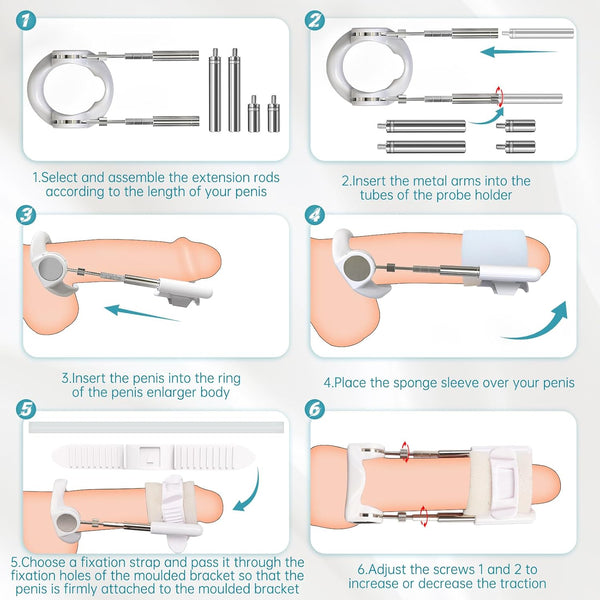 1

1.Select and assemble the extension rods according to the length of your penis

2

2.Insert the metal arms into the tubes of the probe holder

3

3.Insert the penis into the ring of the penis enlarger body

4

4.Place the sponge sleeve over your penis

5

5.Choose a fixation strap and pass it through the fixation holes of the moulded bracket so that the penis is firmly attached to the moulded bracket

6

6.Adjust the screws 1 and 2 to increase or decrease the traction