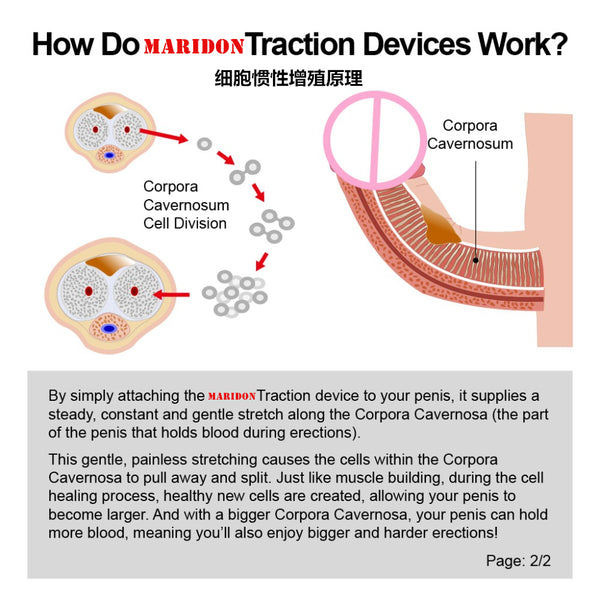 How Do MARIDON Traction Devices Work?

细胞惯性增殖原理

Corpora Cavernosum Cell Division

Corpora Cavernosum

By simply attaching the MARIDON Traction device to your penis, it supplies a steady, constant and gentle stretch along the Corpora Cavernosa (the part of the penis that holds blood during erections).

This gentle, painless stretching causes the cells within the Corpora Cavernosa to pull away and split. Just like muscle building, during the cell healing process, healthy new cells are created, allowing your penis to become larger. And with a bigger Corpora Cavernosa, your penis can hold more blood, meaning you'll also enjoy bigger and harder erections!

Page: 2/2